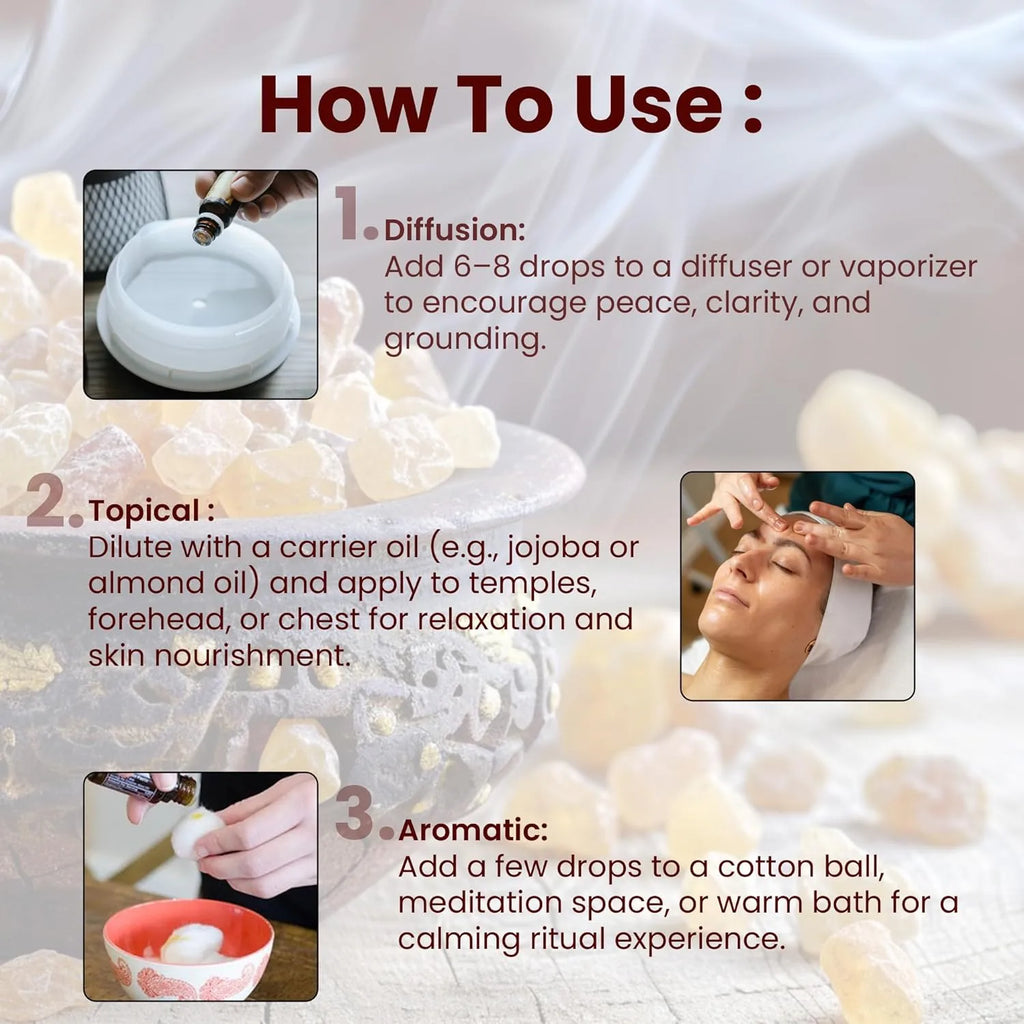 How To Use :

1. Diffusion:
Add 6–8 drops to a diffuser or vaporizer to encourage peace, clarity, and grounding.

2. Topical :
Dilute with a carrier oil (e.g., jojoba or almond oil) and apply to temples, forehead, or chest for relaxation and skin nourishment.

3. Aromatic:
Add a few drops to a cotton ball, meditation space, or warm bath for a calming ritual experience.